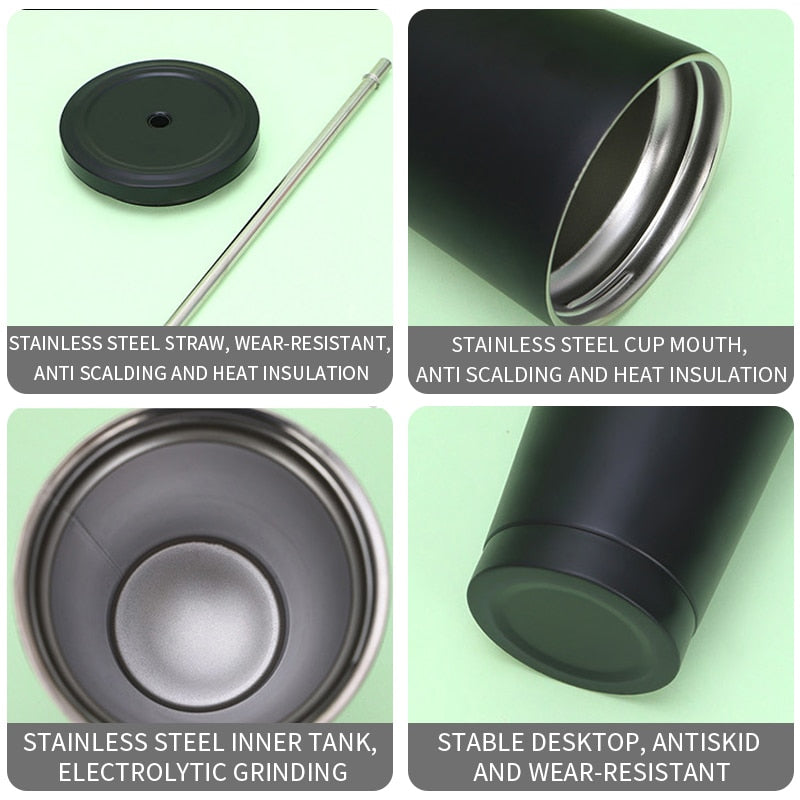 STAINLESS STEEL STRAW, WEAR-RESISTANT, ANTI SCALDING AND HEAT INSULATION

STAINLESS STEEL CUP MOUTH, ANTI SCALDING AND HEAT INSULATION

STAINLESS STEEL INNER TANK, ELECTROLYTIC GRINDING

STABLE DESKTOP, ANTISKID AND WEAR-RESISTANT